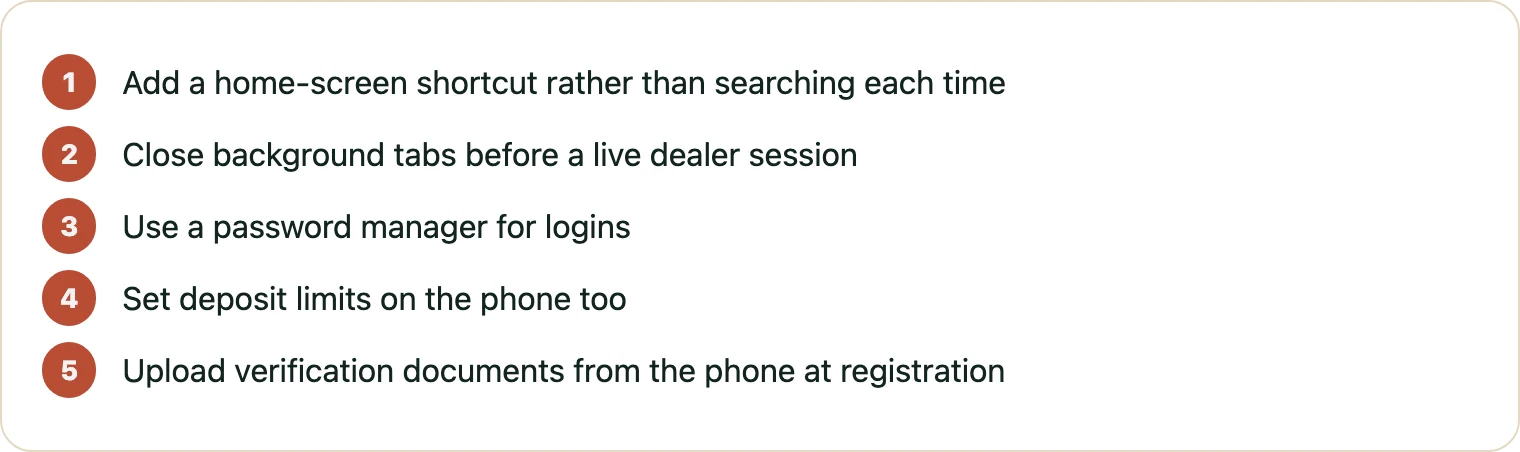 1 Add a home-screen shortcut rather than searching each time
2 Close background tabs before a live dealer session
3 Use a password manager for logins
4 Set deposit limits on the phone too
5 Upload verification documents from the phone at registration